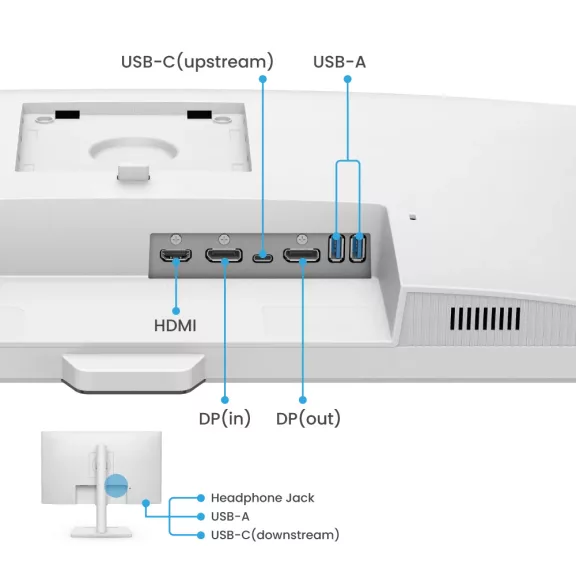 USB-C(upstream)
USB-A
HDMI
DP(in)
DP(out)
Headphone Jack
USB-A
USB-C(downstream)