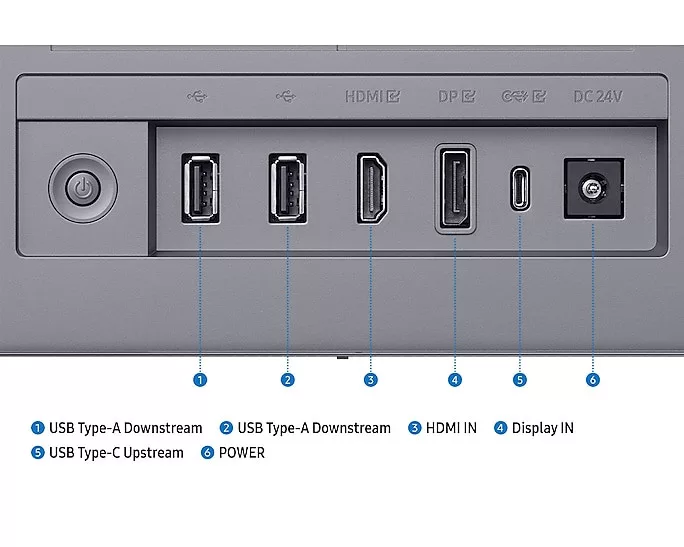 HDMI DP DC 24V

1 2 3 4 5 6

1 USB Type-A Downstream 2 USB Type-A Downstream 3 HDMI IN 4 Display IN
5 USB Type-C Upstream 6 POWER